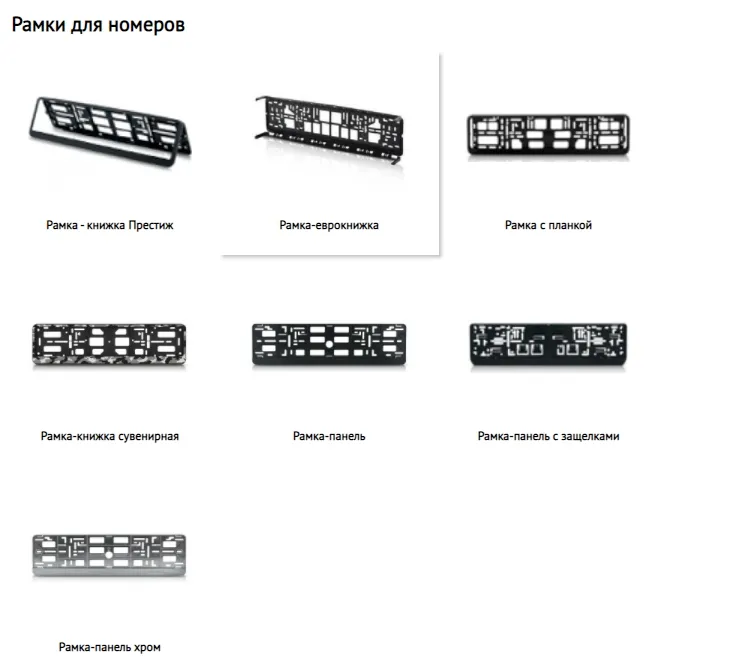 Рамки для номеров

Рамка - книжка Престиж

Рамка-еврокнижка

Рамка с планкой

Рамка-книжка сувенирная

Рамка-панель

Рамка-панель с защелками

Рамка-панель хром